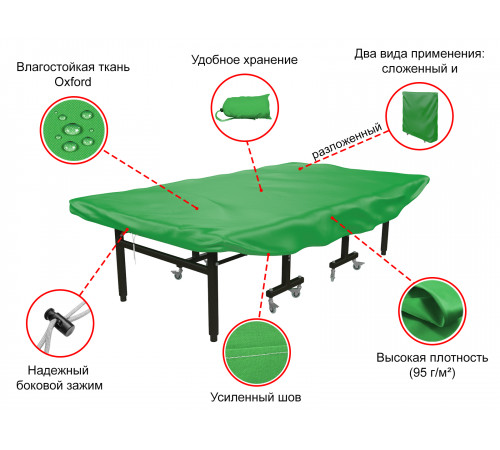 Влагостойкая ткань Oxford

Удобное хранение

Два вида применения: сложенный и

разложенный

Надежный боковой зажим

Усиленный шов

Высокая плотность (95 г/м²)